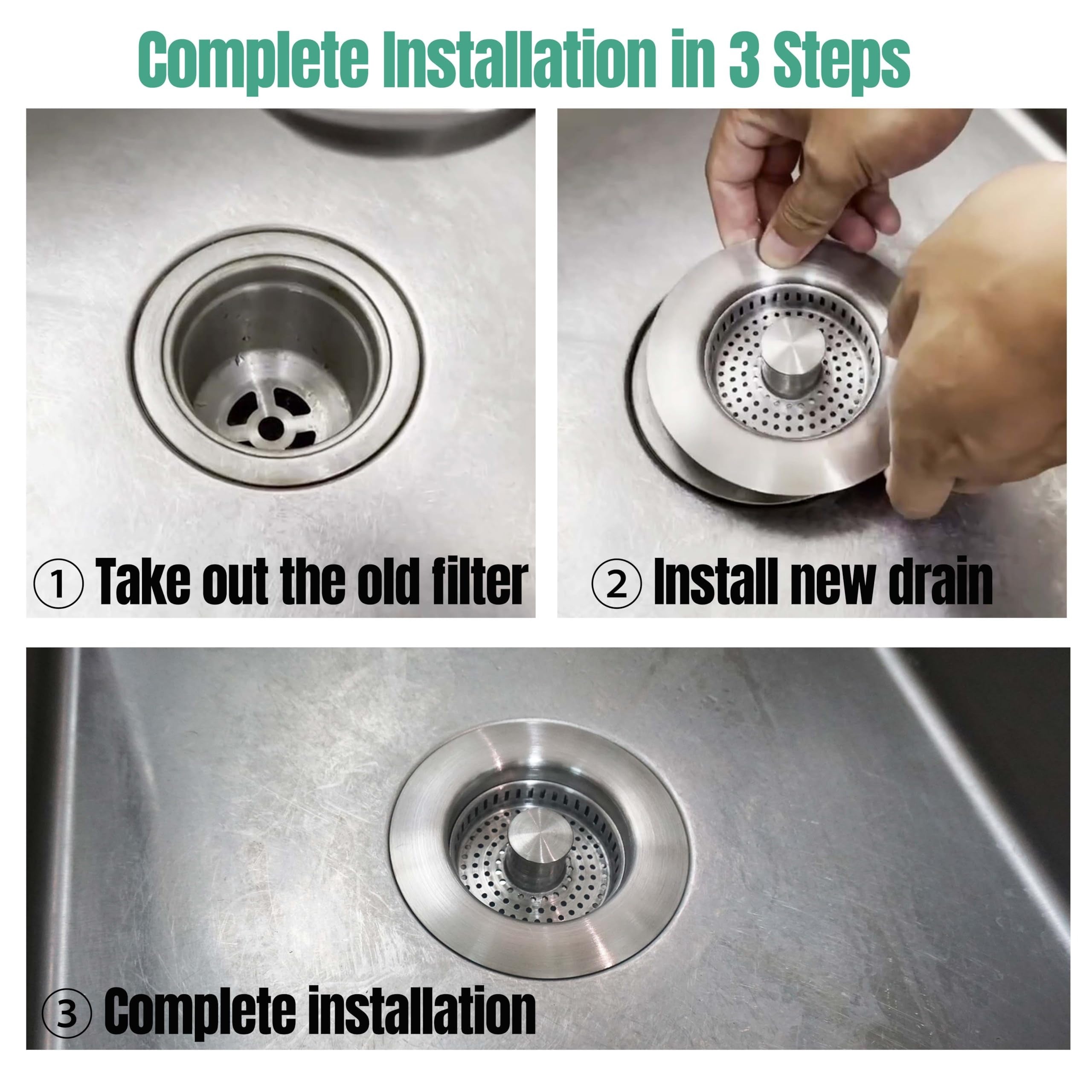 Complete Installation in 3 Steps

① Take out the old filter

② Install new drain

③ Complete installation